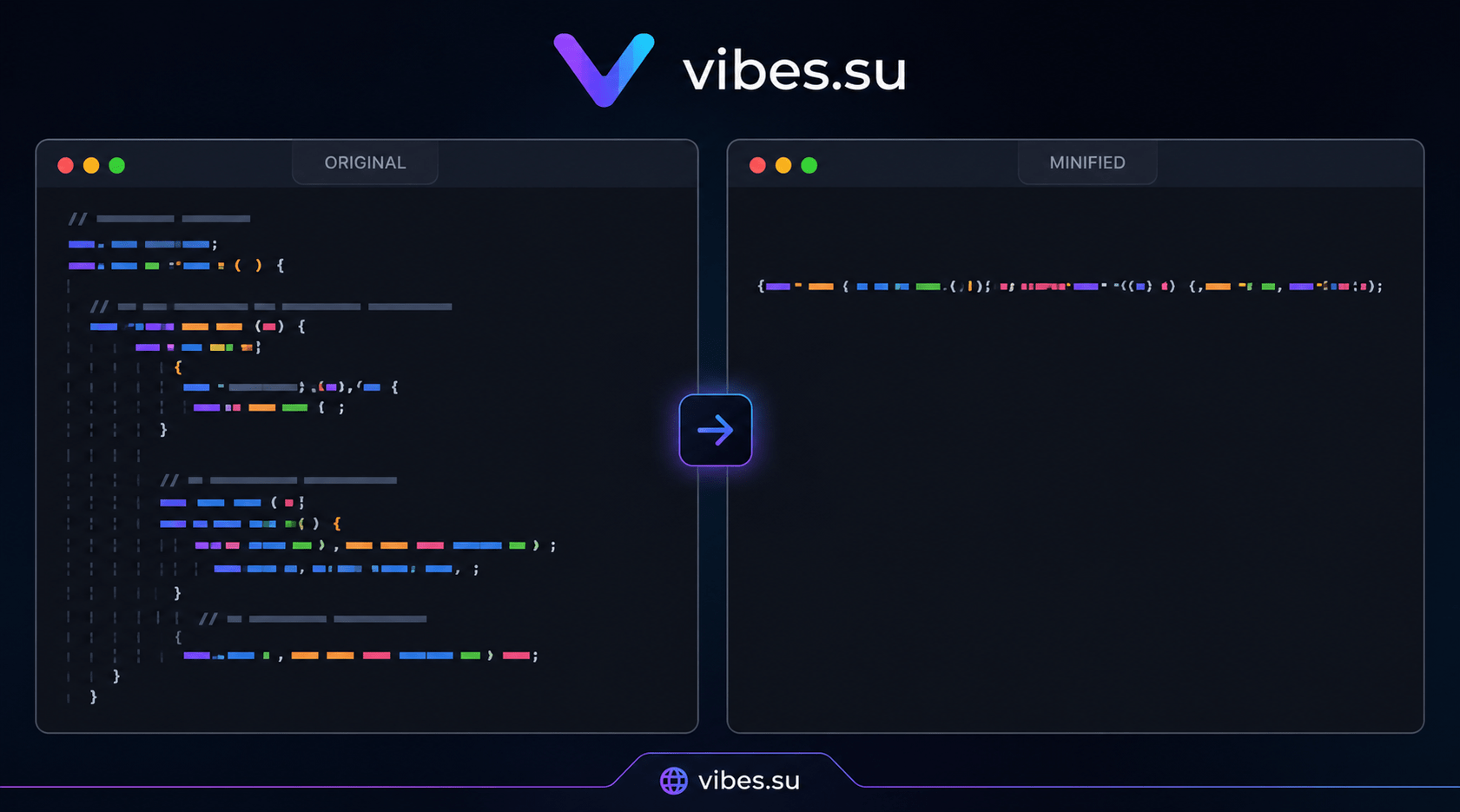 vibes.su

ORIGINAL

MINIFIED

vibes.su